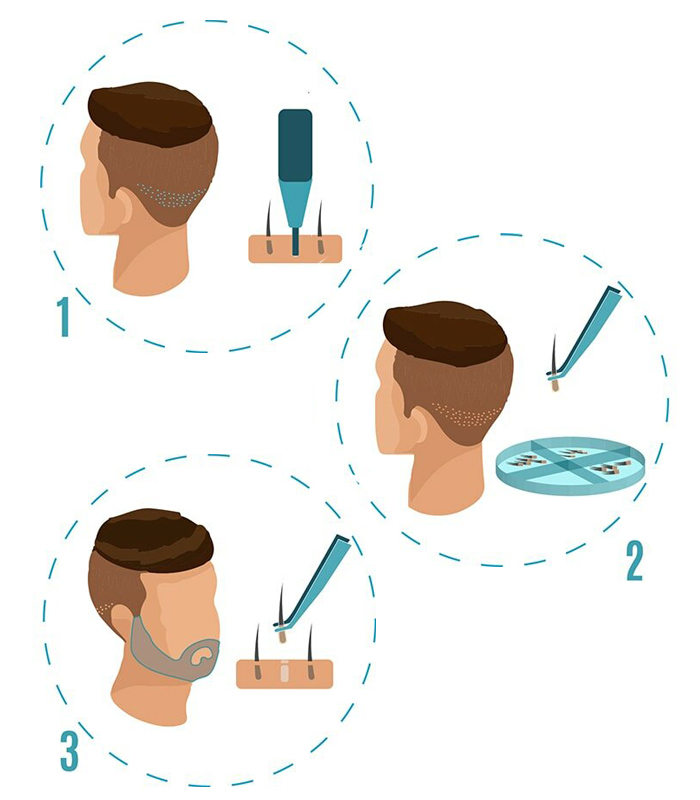 1

2

3